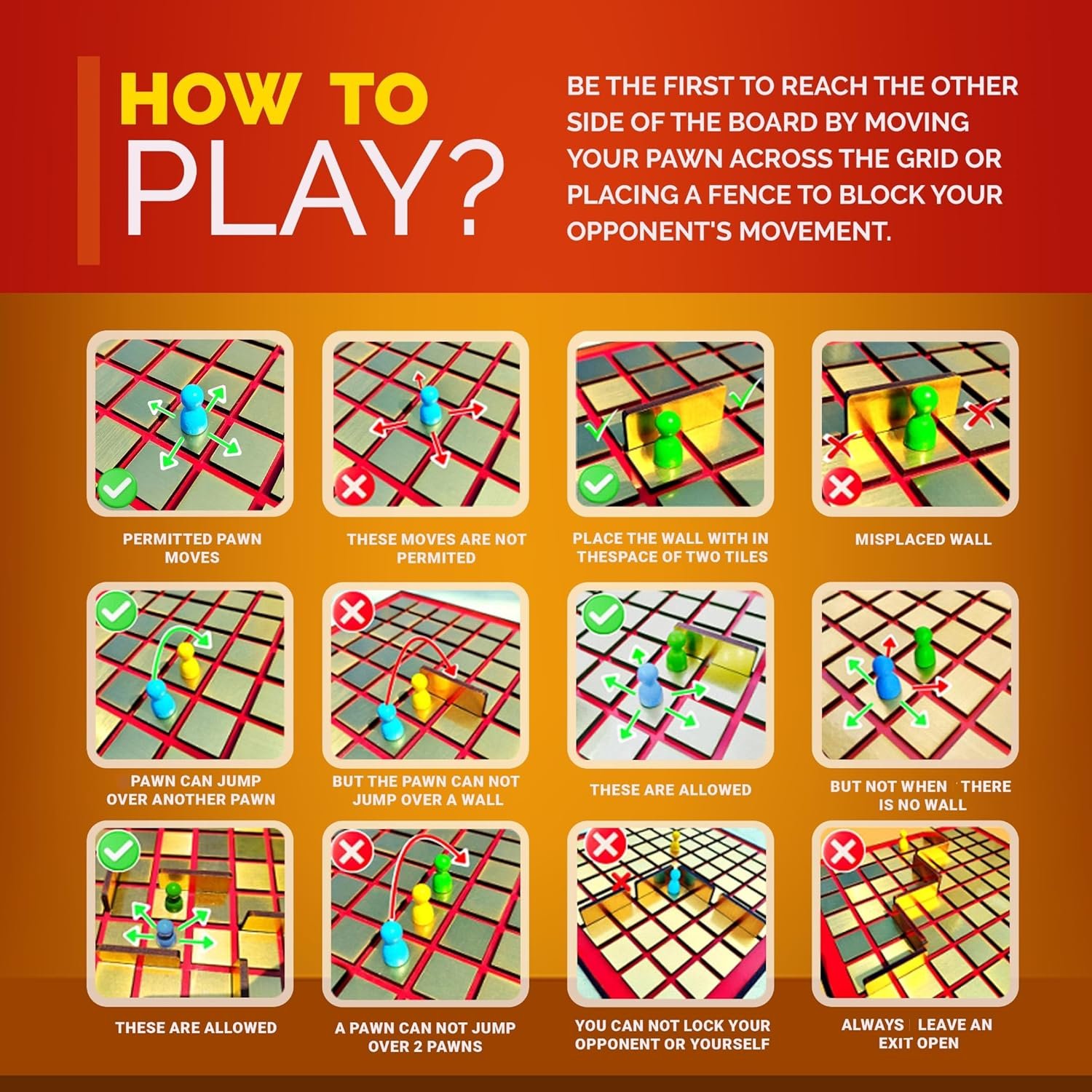 HOW TO PLAY?

BE THE FIRST TO REACH THE OTHER SIDE OF THE BOARD BY MOVING YOUR PAWN ACROSS THE GRID OR PLACING A FENCE TO BLOCK YOUR OPPONENT'S MOVEMENT.

PERMITTED PAWN MOVES

THESE MOVES ARE NOT PERMITED

PLACE THE WALL WITH IN THESPACE OF TWO TILES

MISPLACED WALL

PAWN CAN JUMP OVER ANOTHER PAWN

BUT THE PAWN CAN NOT JUMP OVER A WALL

THESE ARE ALLOWED

BUT NOT WHEN THERE IS NO WALL

THESE ARE ALLOWED

A PAWN CAN NOT JUMP OVER 2 PAWNS

YOU CAN NOT LOCK YOUR OPPONENT OR YOURSELF

ALWAYS LEAVE AN EXIT OPEN